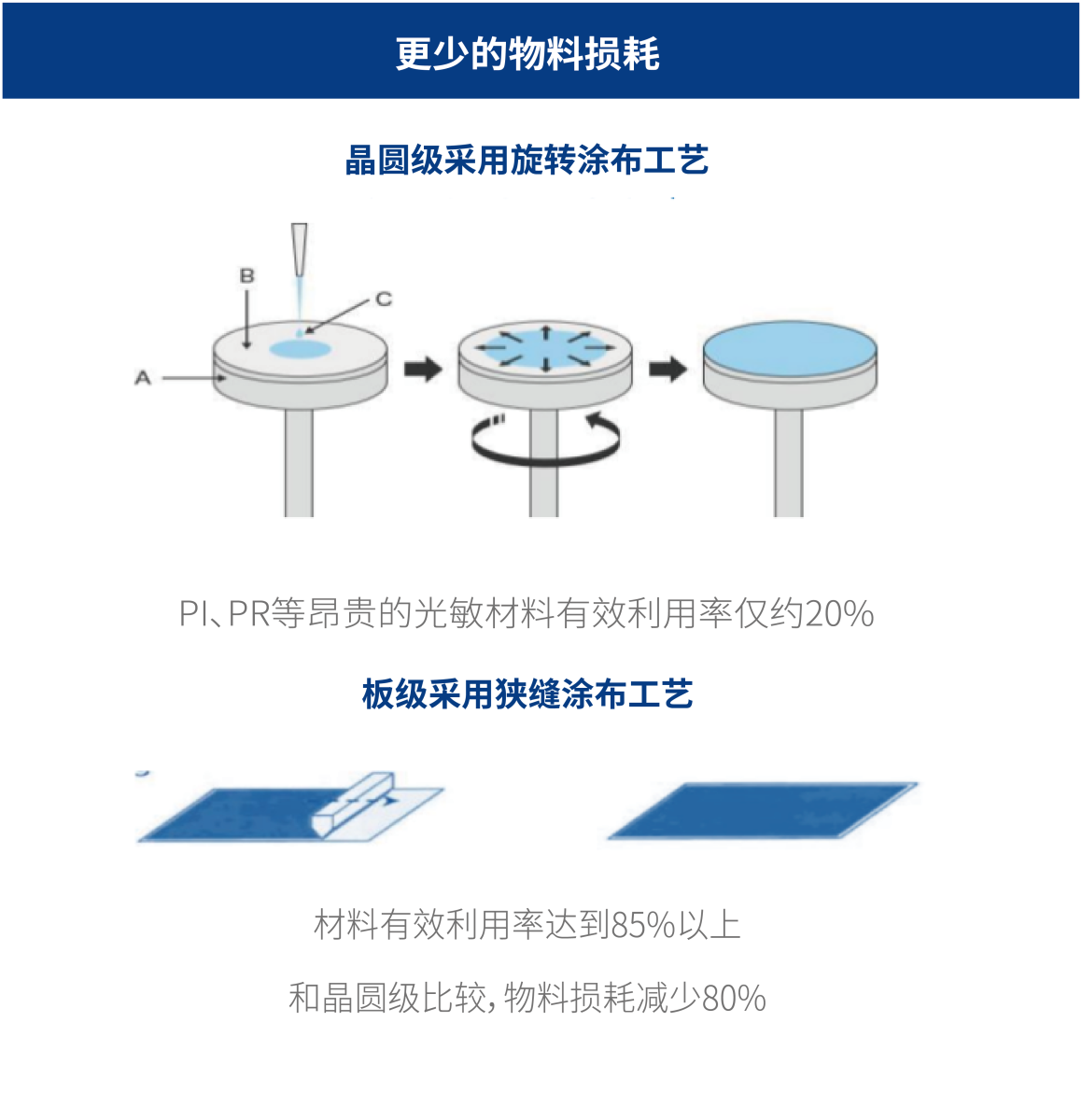 更少的物料损耗

晶圆级采用旋转涂布工艺

B

C

A

PI、PR等昂贵的光敏材料有效利用率仅约20%

板级采用狭缝涂布工艺

材料有效利用率达到85%以上

和晶圆级比较，物料损耗减少80%